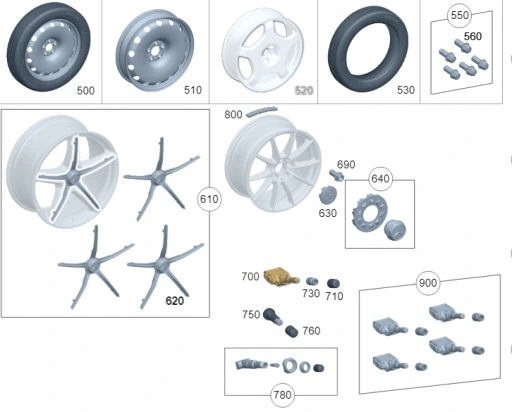 500
510
520
530
550
560
800
610
620
690
640
630
700
730
710
750
760
780
900