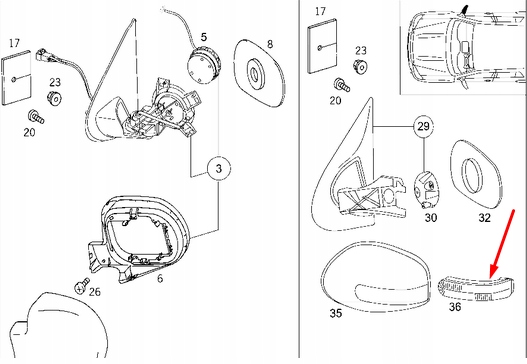 17
5
8
23
20
3
6
26
17
23
20
29
30
32
35
36