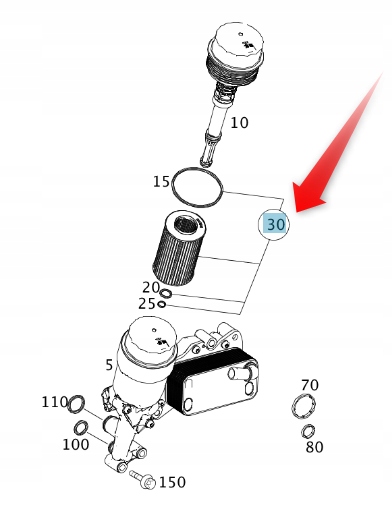 10
15
30
20
25
5
70
110
100
80
150