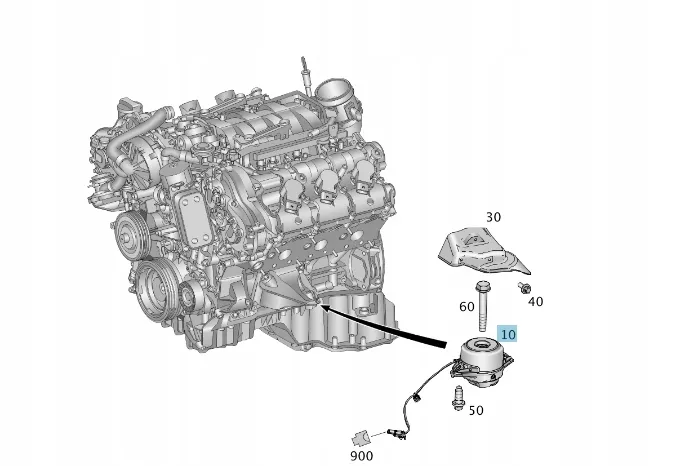 30
40
60
10
50
900