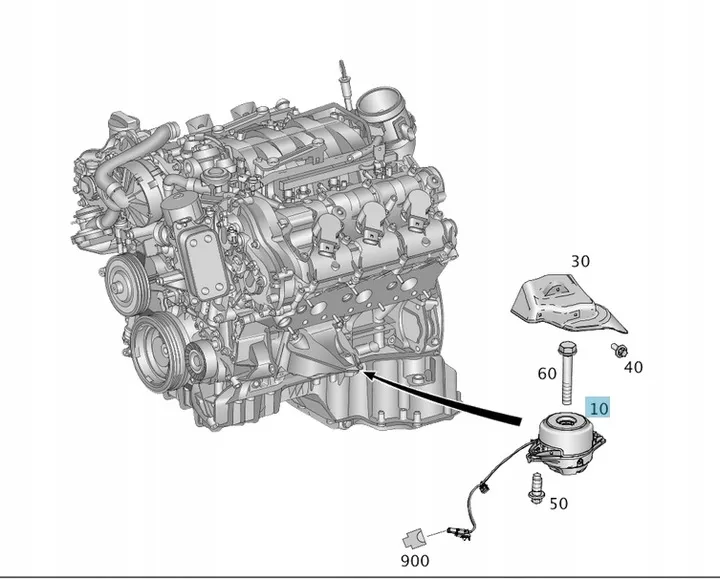 30
40
60
10
50
900