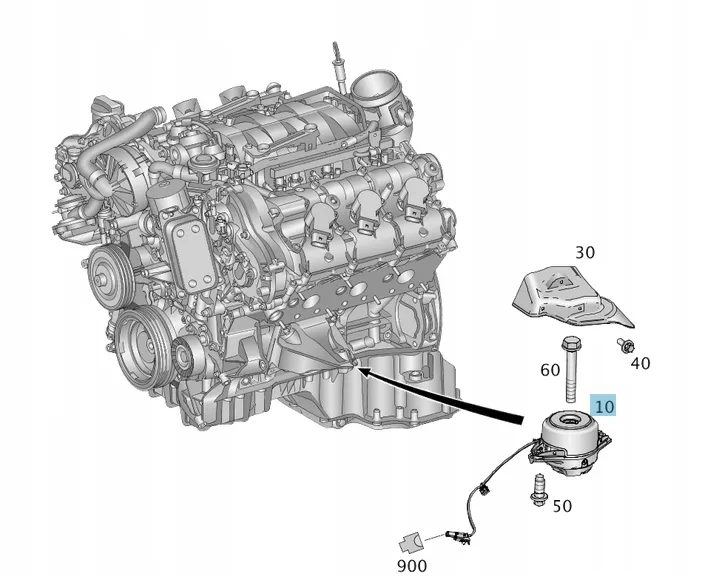 30
40
60
10
50
900